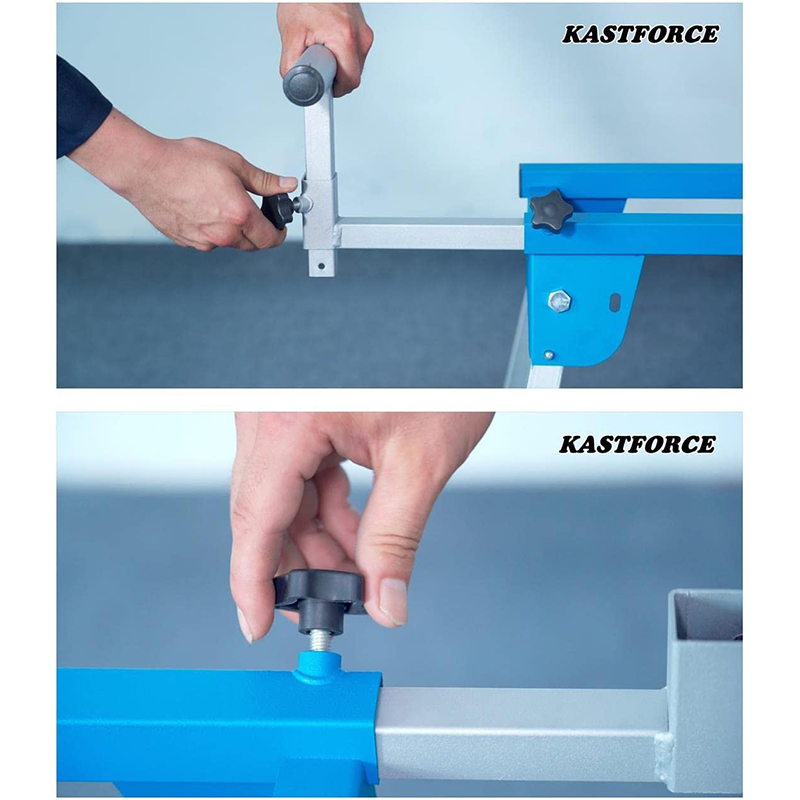 KASTFORCE

KASTFORCE